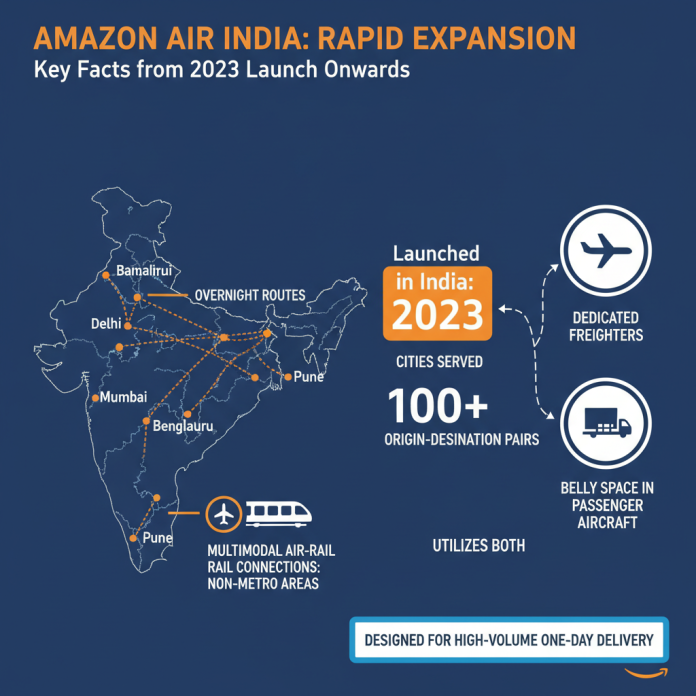 AMAZON AIR INDIA: RAPID EXPANSION
Key Facts from 2023 Launch Onwards

Bamalirui
OVERNIGHT ROUTES
Delhi
Pune
Mumbai
Benglauru
Pune

MULTIMODAL AIR-RAIL RAIL CONNECTIONS: NON-METRO AREAS

Launched in India: 2023

CITIES SERVED

100+

ORIGIN-DESINATION PAIRS

DEDICATED FREIGHTERS

BELLY SPACE IN PASSENGER AIRCRAFT

UTILIZES BOTH

DESIGNED FOR HIGH-VOLUME ONE-DAY DELIVERY